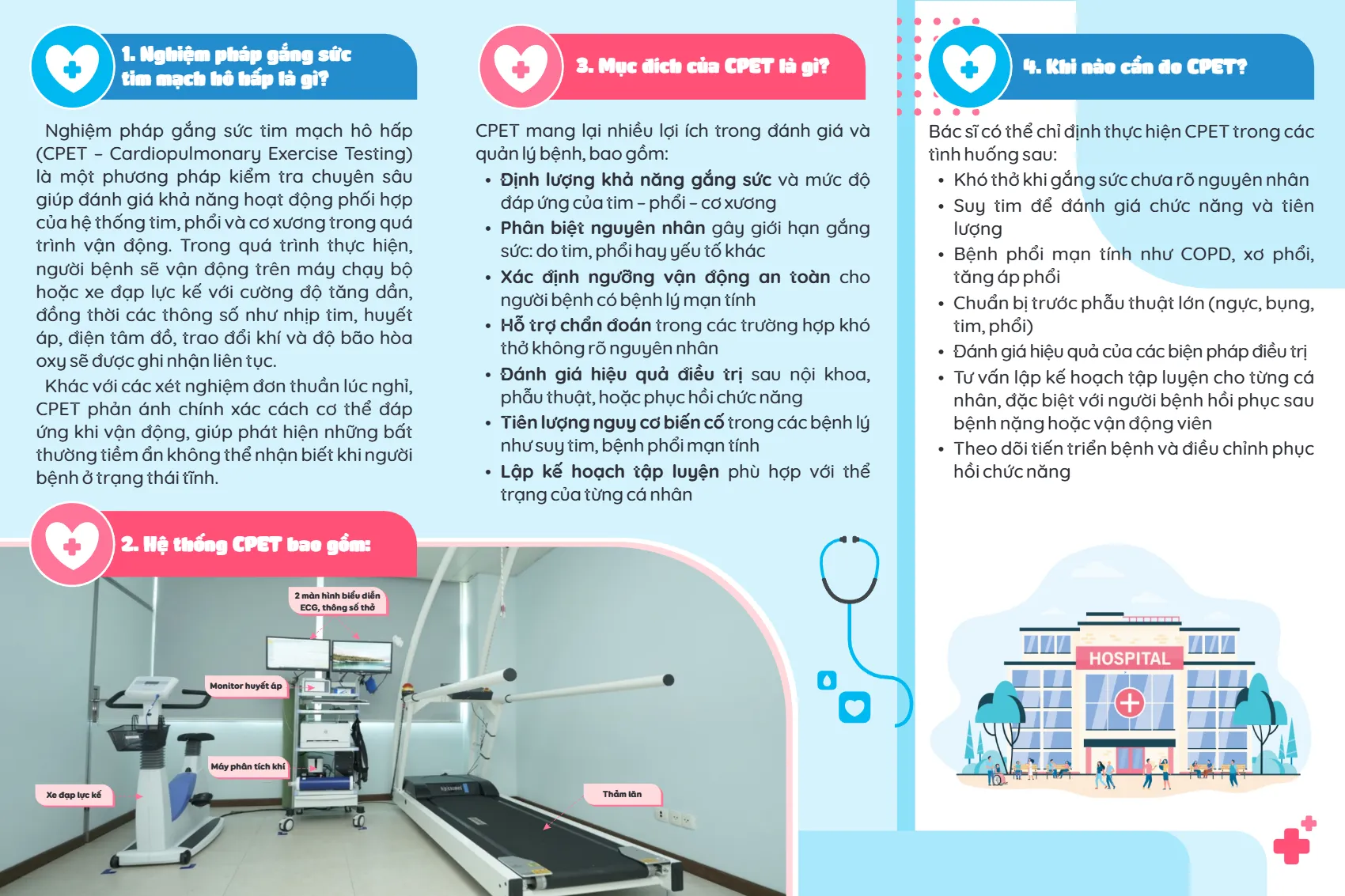 1. Nghiệm pháp gắng sức tim mạch hô hấp là gì?

Nghiệm pháp gắng sức tim mạch hô hấp (CPET – Cardiopulmonary Exercise Testing) là một phương pháp kiểm tra chuyên sâu giúp đánh giá khả năng hoạt động phối hợp của hệ thống tim, phổi và cơ xương trong quá trình vận động. Trong quá trình thực hiện, người bệnh sẽ vận động trên máy chạy bộ hoặc xe đạp lực kế với cường độ tăng dần, đồng thời các thông số như nhịp tim, huyết áp, điện tâm đồ, trao đổi khí và độ bão hòa oxy sẽ được ghi nhận liên tục.

Khác với các xét nghiệm đơn thuần lúc nghỉ, CPET phản ánh chính xác cách cơ thể đáp ứng khi vận động, giúp phát hiện những bất thường tiềm ẩn không thể nhận biết khi người bệnh ở trạng thái tĩnh.

2. Hệ thống CPET bao gồm:

2 màn hình biểu diễn ECG, thông số thở

Monitor huyết áp

Máy phân tích khí

Xe đạp lực kế

Thảm lăn

3. Mục đích của CPET là gì?

CPET mang lại nhiều lợi ích trong đánh giá và quản lý bệnh, bao gồm:

• Định lượng khả năng gắng sức và mức độ đáp ứng của tim – phổi – cơ xương
• Phân biệt nguyên nhân gây giới hạn gắng sức: do tim, phổi hay yếu tố khác
• Xác định ngưỡng vận động an toàn cho người bệnh có bệnh lý mạn tính
• Hỗ trợ chẩn đoán trong các trường hợp khó thở không rõ nguyên nhân
• Đánh giá hiệu quả điều trị sau nội khoa, phẫu thuật, hoặc phục hồi chức năng
• Tiên lượng nguy cơ biến cố trong các bệnh lý như suy tim, bệnh phổi mạn tính
• Lập kế hoạch tập luyện phù hợp với thể trạng của từng cá nhân

4. Khi nào cần đo CPET?

Bác sĩ có thể chỉ định thực hiện CPET trong các tình huống sau:

• Khó thở khi gắng sức chưa rõ nguyên nhân
• Suy tim để đánh giá chức năng và tiên lượng
• Bệnh phổi mạn tính như COPD, xơ phổi, tăng áp phổi
• Chuẩn bị trước phẫu thuật lớn (ngực, bụng, tim, phổi)
• Đánh giá hiệu quả của các biện pháp điều trị
• Tư vấn lập kế hoạch tập luyện cho từng cá nhân, đặc biệt với người bệnh hồi phục sau bệnh nặng hoặc vận động viên
• Theo dõi tiến triển bệnh và điều chỉnh phục hồi chức năng

HOSPITAL